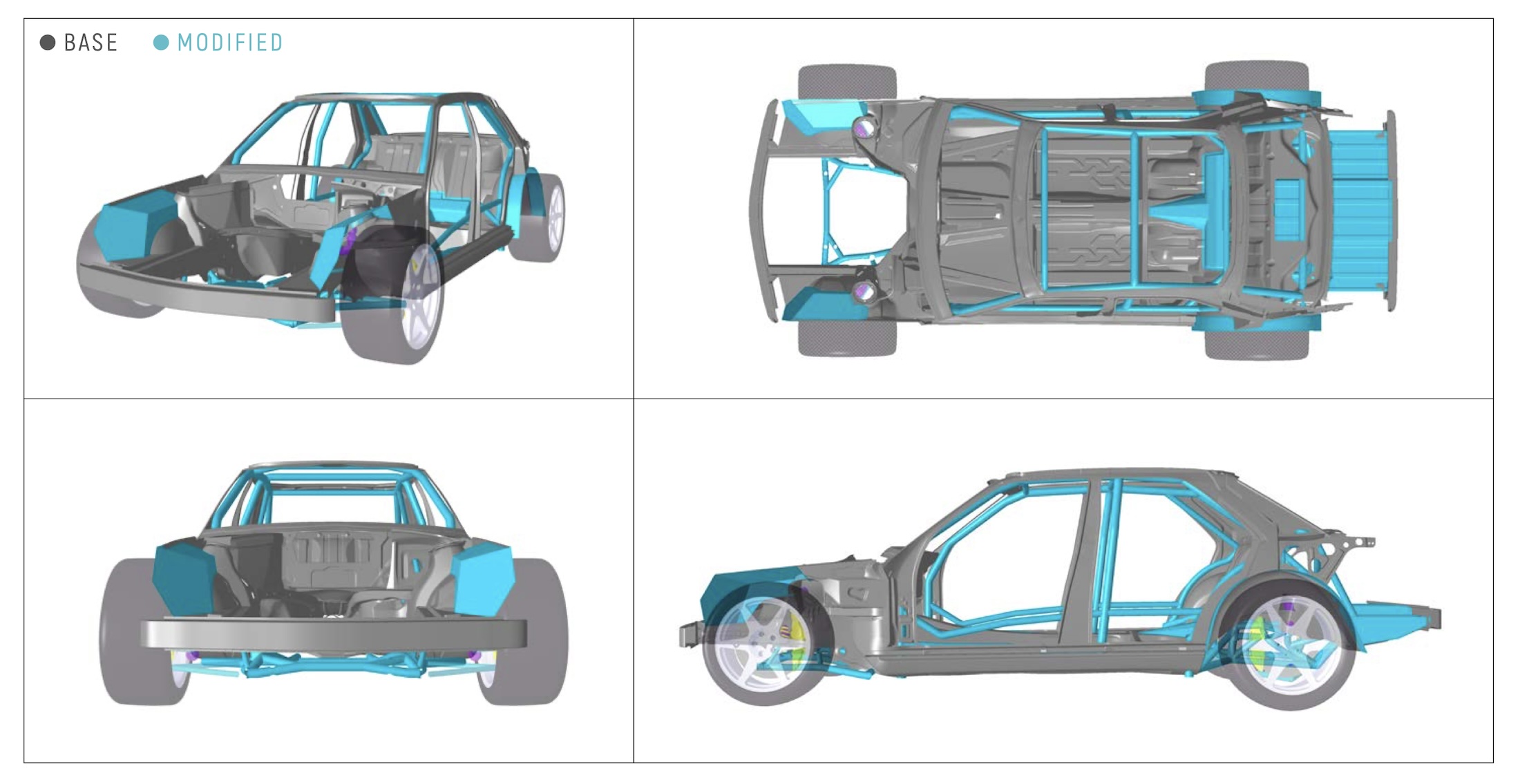 BASE MODIFIED